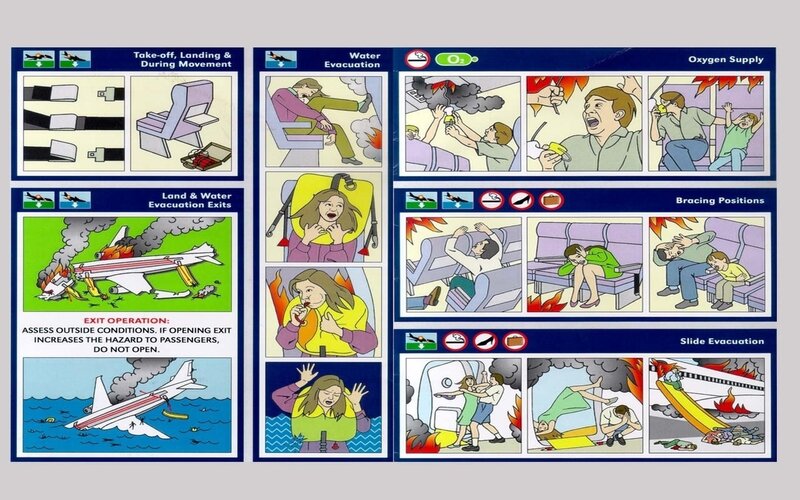 Take-off, Landing & During Movement

Land & Water Evacuation Exits

EXIT OPERATION:
ASSESS OUTSIDE CONDITIONS. IF OPENING EXIT INCREASES THE HAZARD TO PASSENGERS, DO NOT OPEN.

Water Evacuation

$O_2$

Oxygen Supply

Bracing Positions

Slide Evacuation