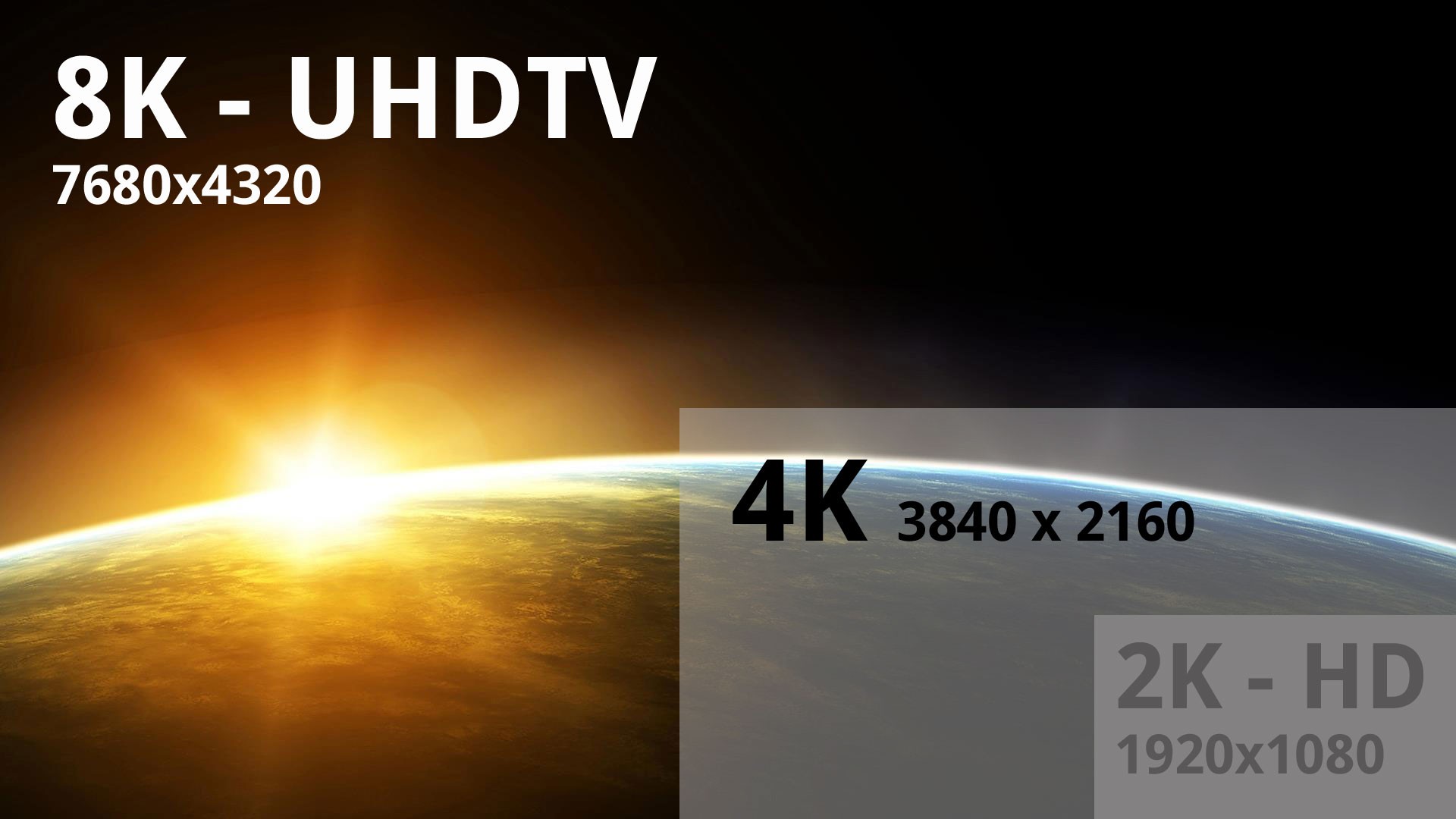 8K - UHDTV
7680x4320

4K 3840 x 2160

2K - HD
1920x1080