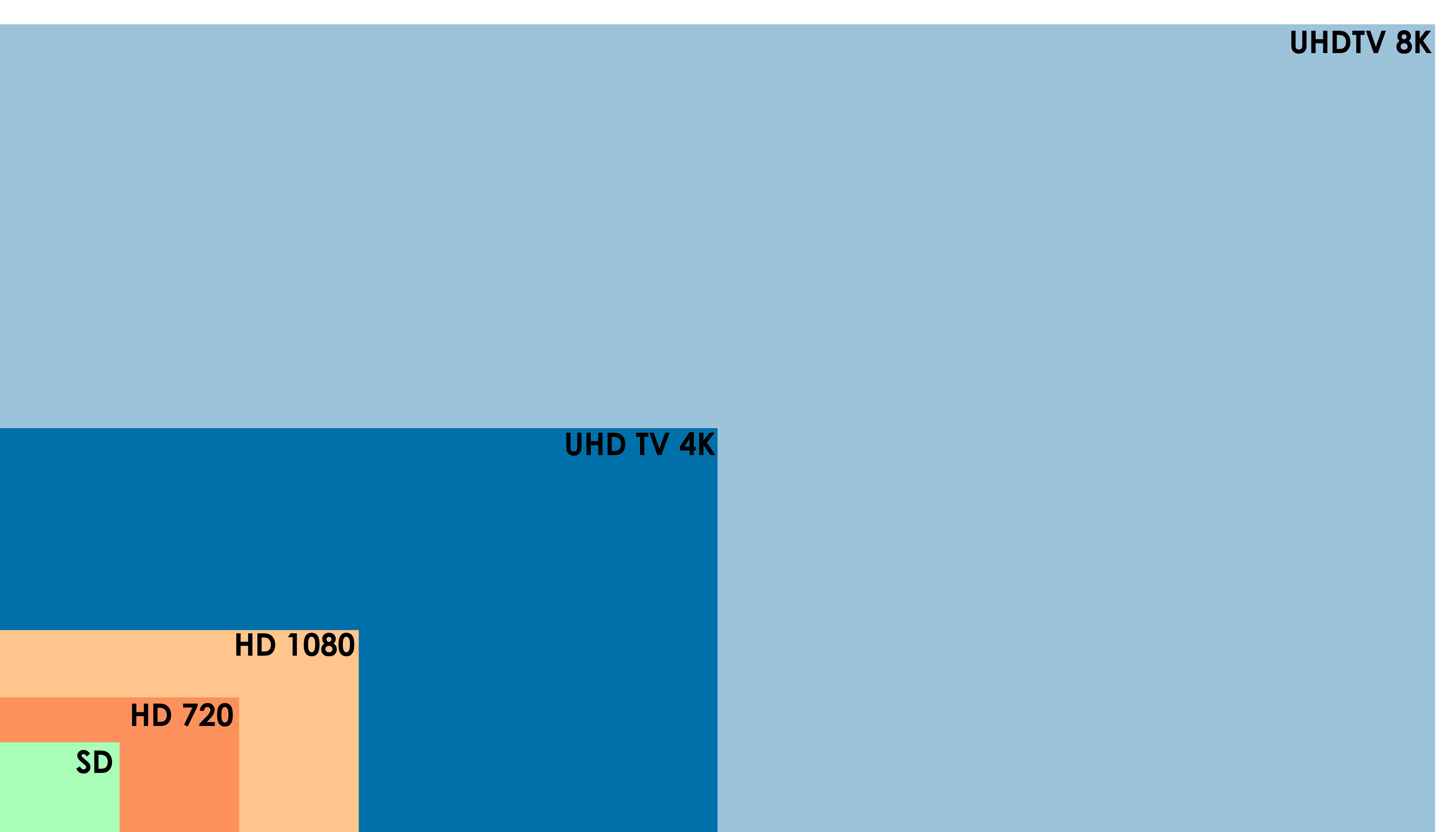 UHDTV 8K

UHD TV 4K

HD 1080

HD 720

SD