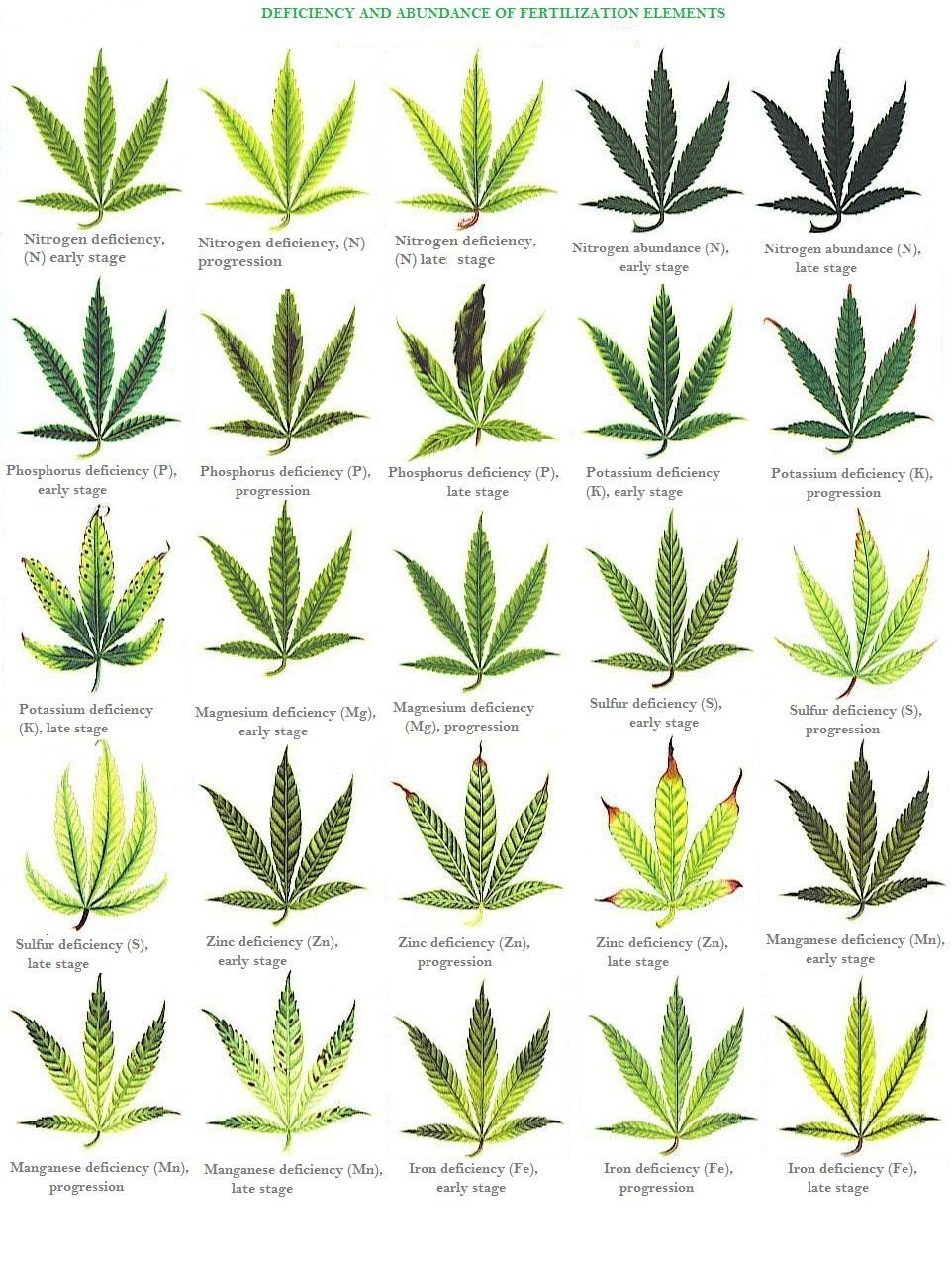 DEFICIENCY AND ABUNDANCE OF FERTILIZATION ELEMENTS

Nitrogen deficiency, (N) early stage

Nitrogen deficiency, (N) progression

Nitrogen deficiency, (N) late stage

Nitrogen abundance (N), early stage

Nitrogen abundance (N), late stage

Phosphorus deficiency (P), early stage

Phosphorus deficiency (P), progression

Phosphorus deficiency (P), late stage

Potassium deficiency (K), early stage

Potassium deficiency (K), progression

Potassium deficiency (K), late stage

Magnesium deficiency (Mg), early stage

Magnesium deficiency (Mg), progression

Sulfur deficiency (S), early stage

Sulfur deficiency (S), progression

Sulfur deficiency (S), late stage

Zinc deficiency (Zn), early stage

Zinc deficiency (Zn), progression

Zinc deficiency (Zn), late stage

Manganese deficiency (Mn), early stage

Manganese deficiency (Mn), progression

Manganese deficiency (Mn), late stage

Iron deficiency (Fe), early stage

Iron deficiency (Fe), progression

Iron deficiency (Fe), late stage